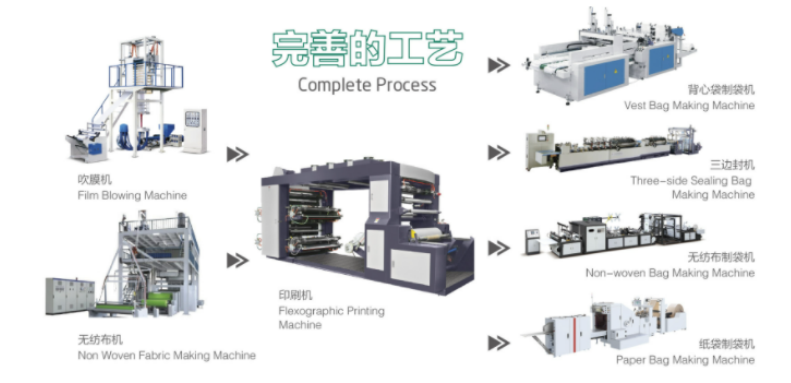 完善的工艺
Complete Process

吹膜机
Film Blowing Machine

无纺布机
Non Woven Fabric Making Machine

印刷机
Flexographic Printing Machine

背心袋制袋机
Vest Bag Making Machine

三边封机
Three-side Sealing Bag Making Machine

无纺布制袋机
Non-woven Bag Making Machine

纸袋制袋机
Paper Bag Making Machine